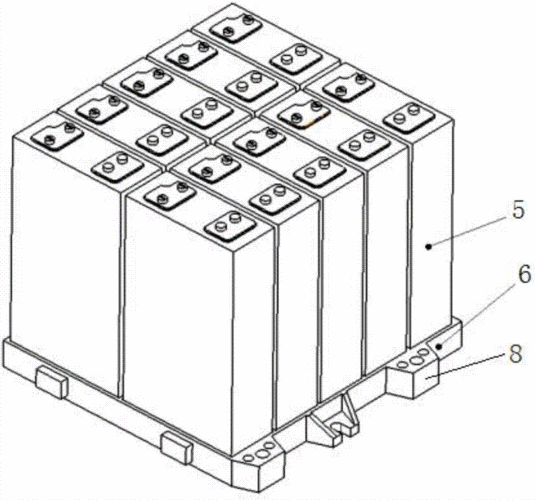 5
6
8